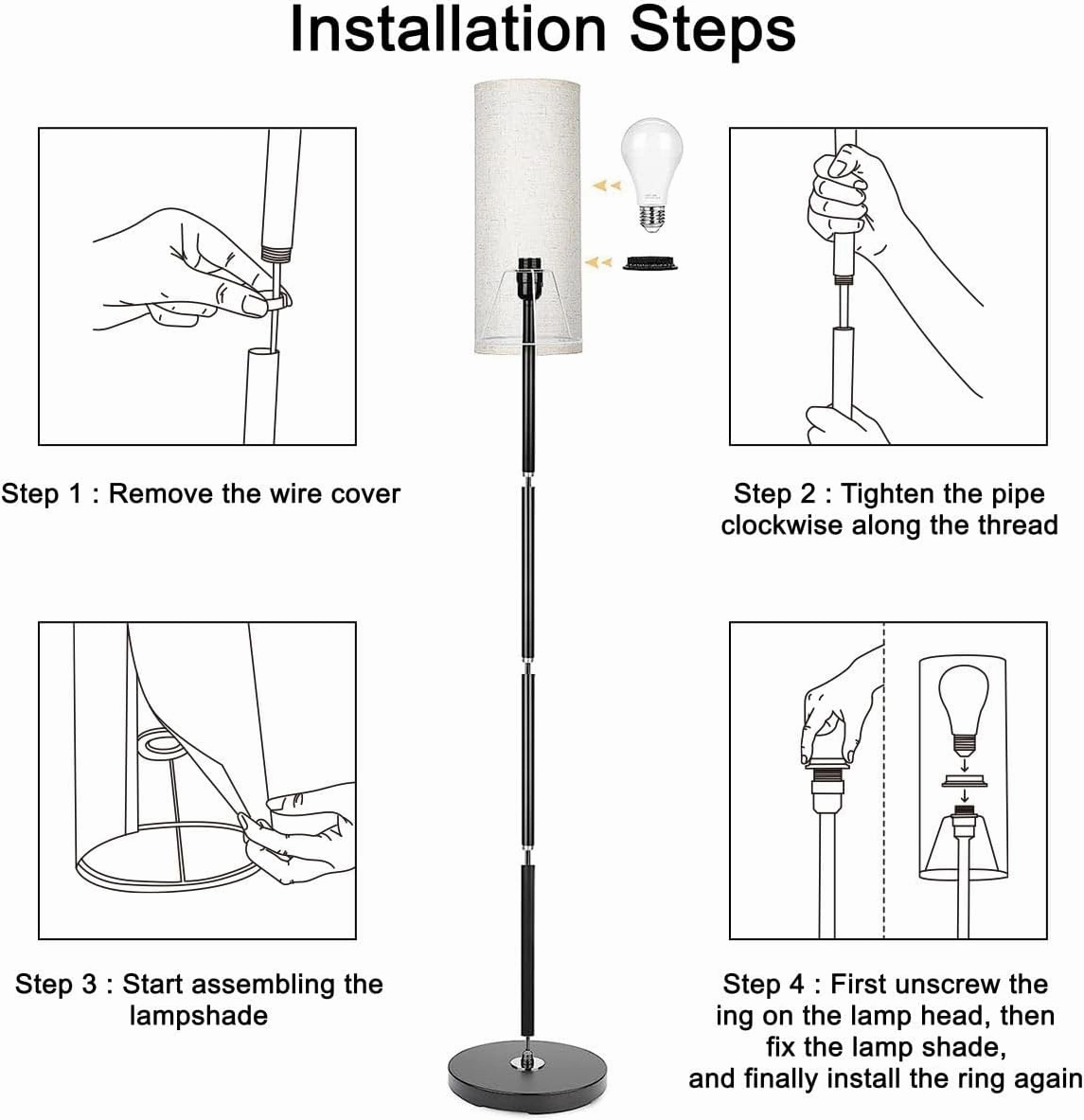 Installation Steps

Step 1 : Remove the wire cover

Step 2 : Tighten the pipe clockwise along the thread

Step 3 : Start assembling the lampshade

Step 4 : First unscrew the ing on the lamp head, then fix the lamp shade, and finally install the ring again