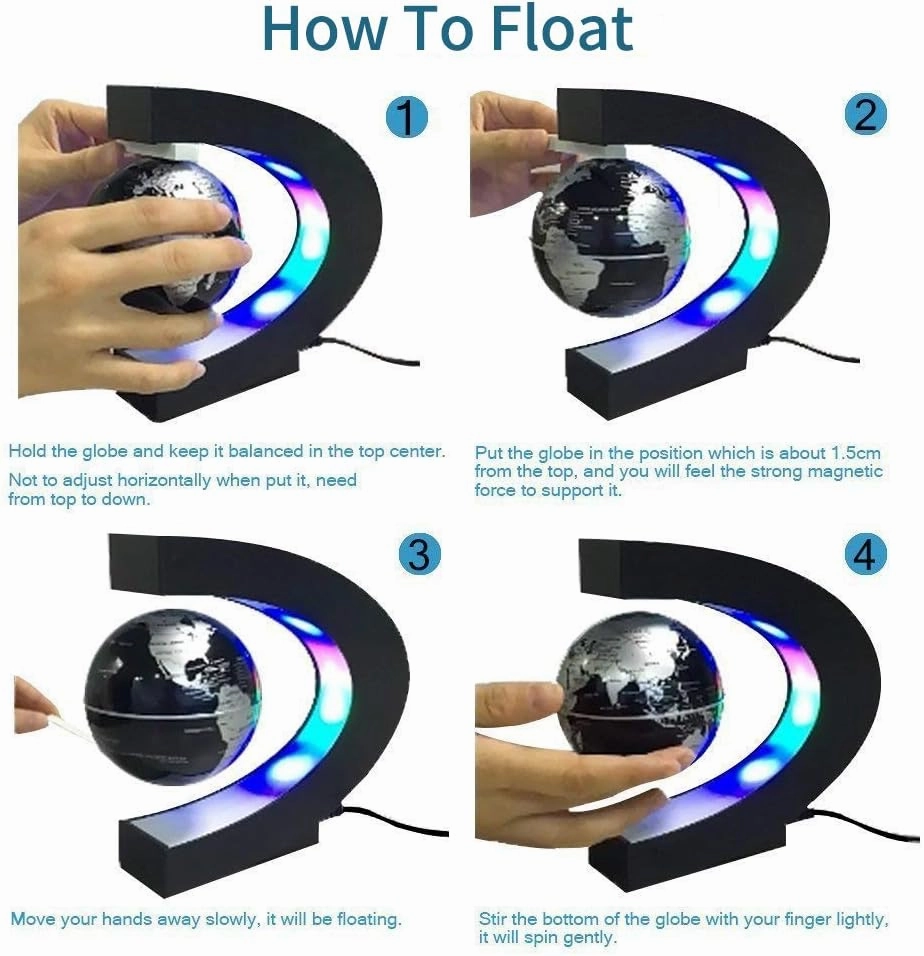 How To Float

1

Hold the globe and keep it balanced in the top center.

Not to adjust horizontally when put it, need from top to down.

2

Put the globe in the position which is about 1.5cm from the top, and you will feel the strong magnetic force to support it.

3

Move your hands away slowly, it will be floating.

4

Stir the bottom of the globe with your finger lightly, it will spin gently.